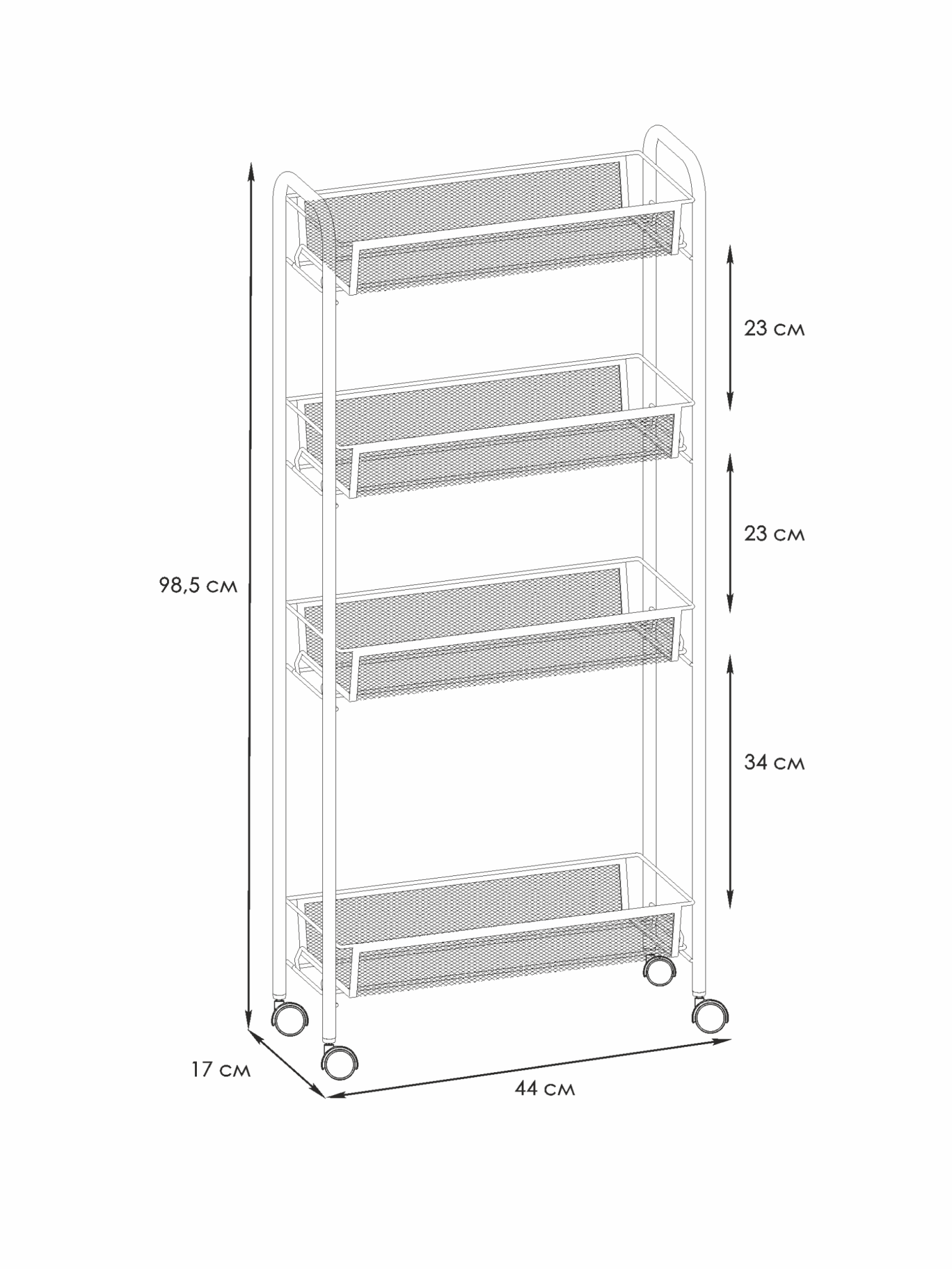 98,5 см

23 см

23 см

34 см

17 см

44 см