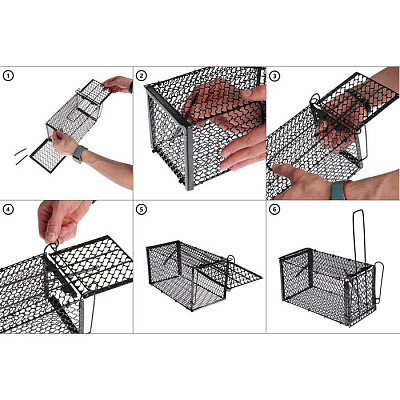 1

2

3

4

5

6